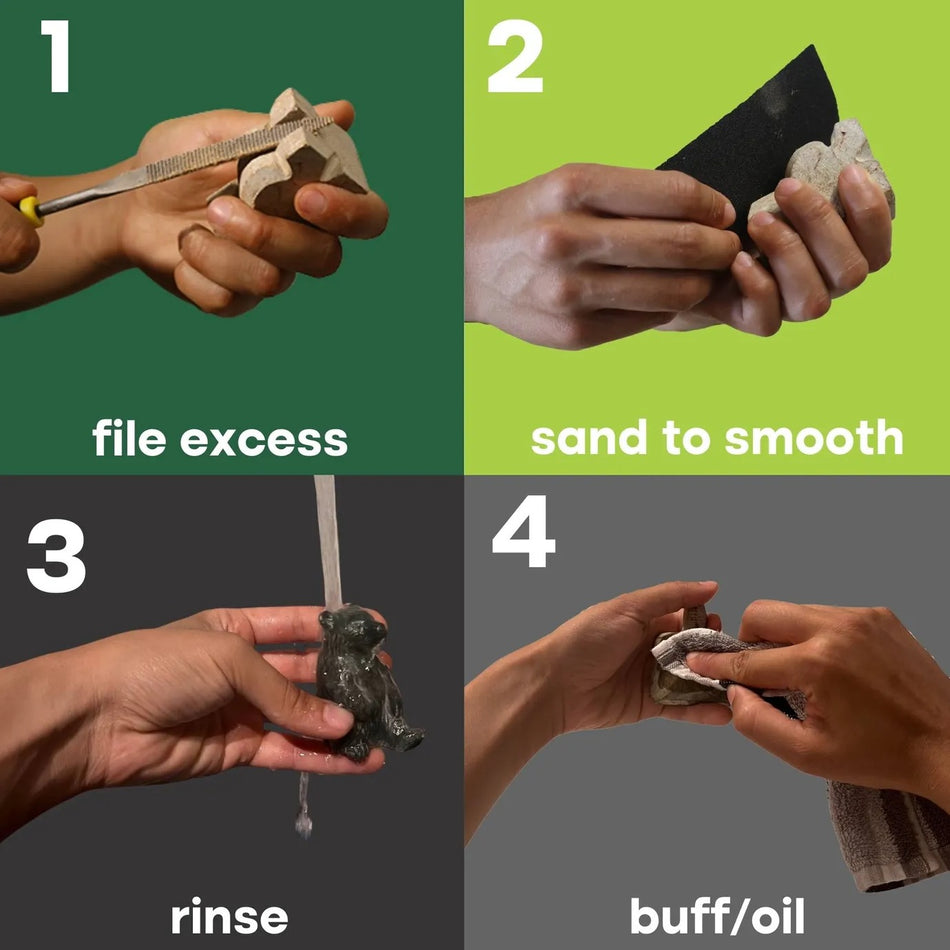 1

file excess

2

sand to smooth

3

rinse

4

buff/oil